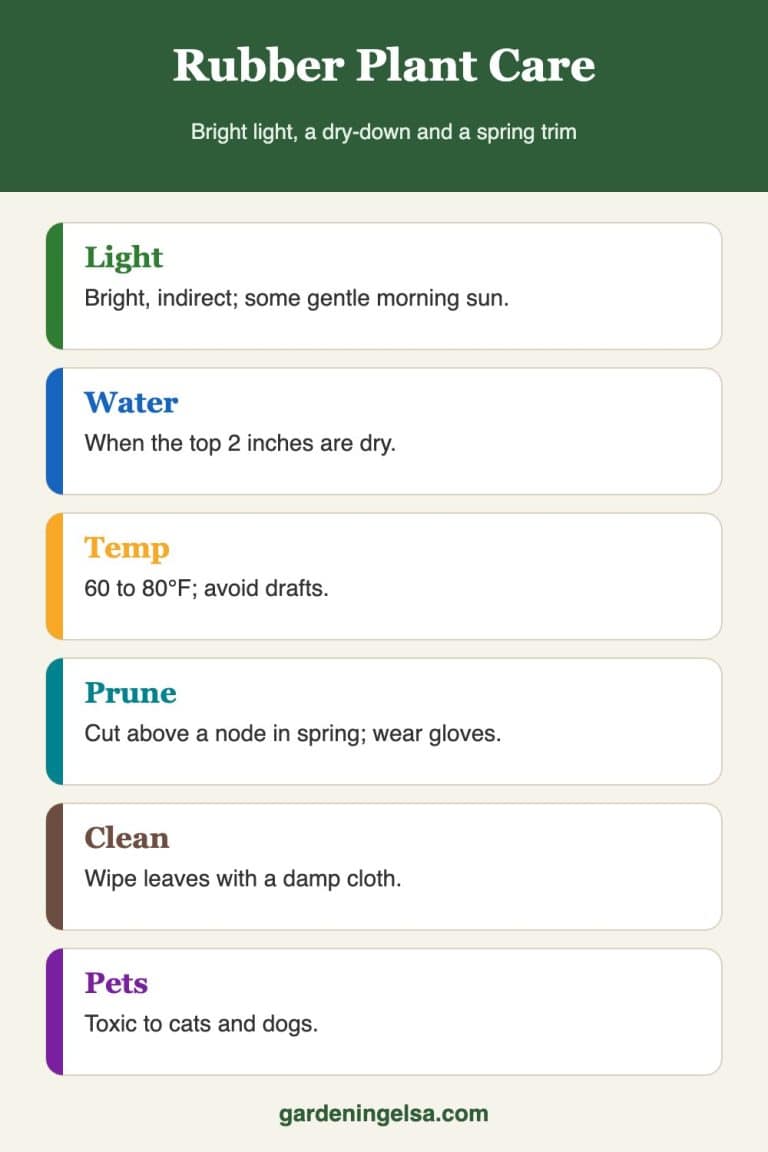 Rubber Plant Care

Bright light, a dry-down and a spring trim

Light

Bright, indirect; some gentle morning sun.

Water

When the top 2 inches are dry.

Temp

60 to 80°F; avoid drafts.

Prune

Cut above a node in spring; wear gloves.

Clean

Wipe leaves with a damp cloth.

Pets

Toxic to cats and dogs.

gardeningelsa.com