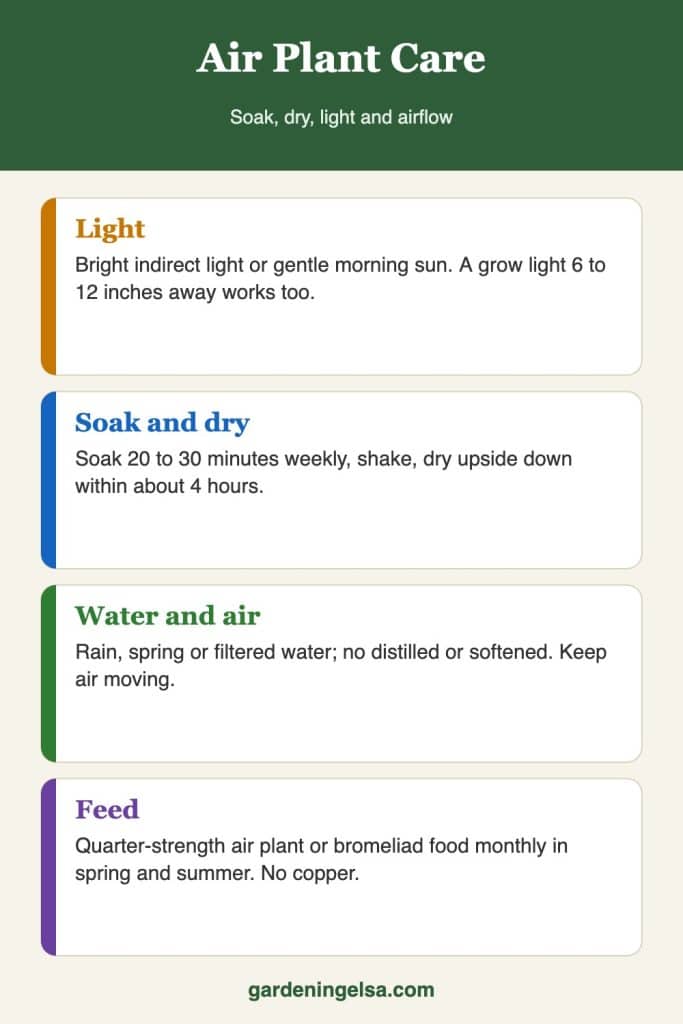 Air Plant Care

Soak, dry, light and airflow

Light

Bright indirect light or gentle morning sun. A grow light 6 to 12 inches away works too.

Soak and dry

Soak 20 to 30 minutes weekly, shake, dry upside down within about 4 hours.

Water and air

Rain, spring or filtered water; no distilled or softened. Keep air moving.

Feed

Quarter-strength air plant or bromeliad food monthly in spring and summer. No copper.

gardeningelsa.com